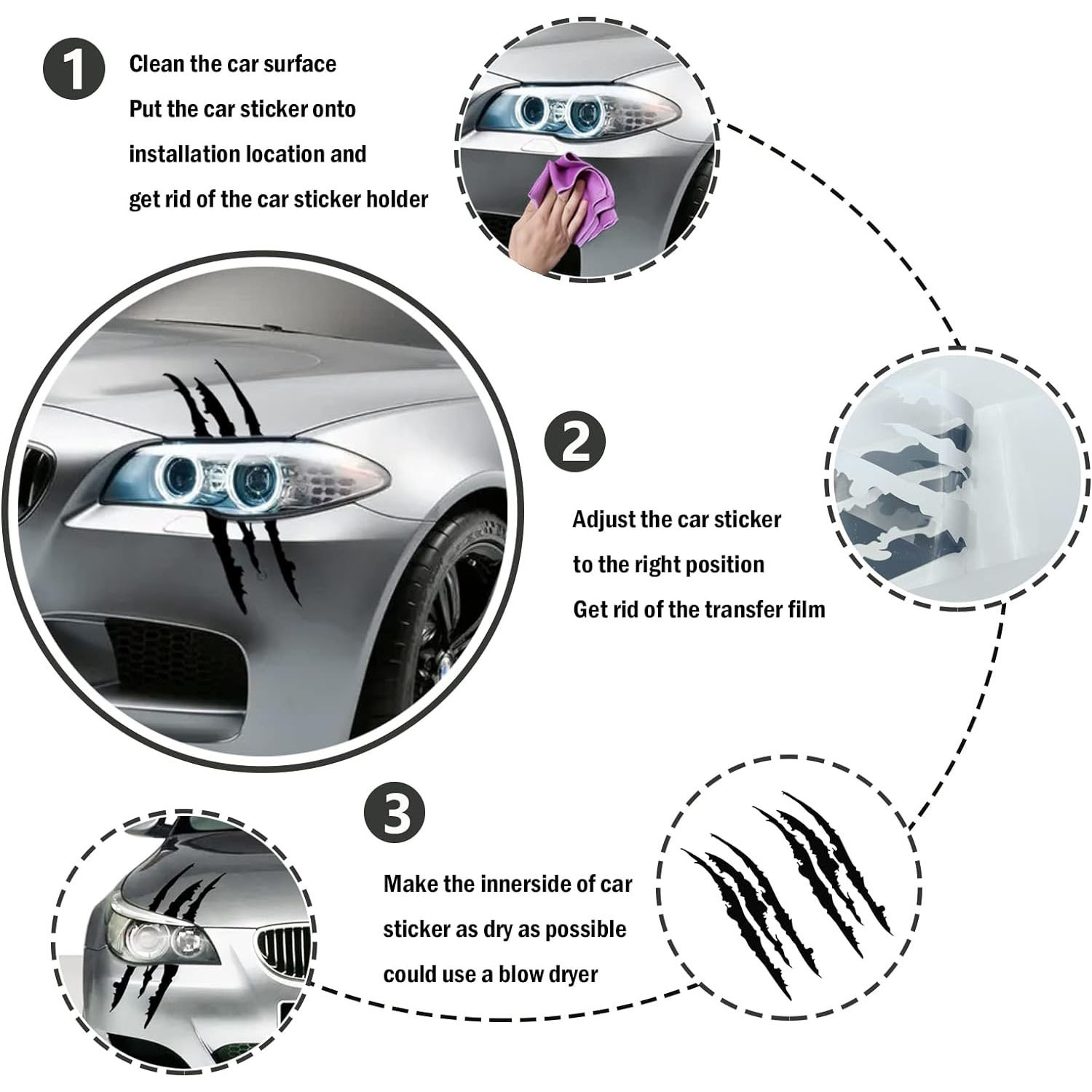 1

Clean the car surface
Put the car sticker onto
installation location and
get rid of the car sticker holder

2

Adjust the car sticker
to the right position
Get rid of the transfer film

3

Make the innerside of car
sticker as dry as possible
could use a blow dryer